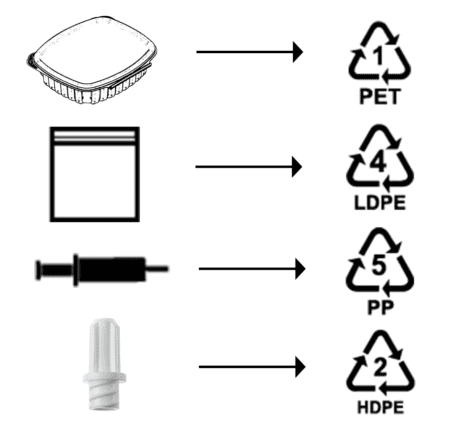 1
PET

4
LDPE

5
PP

2
HDPE