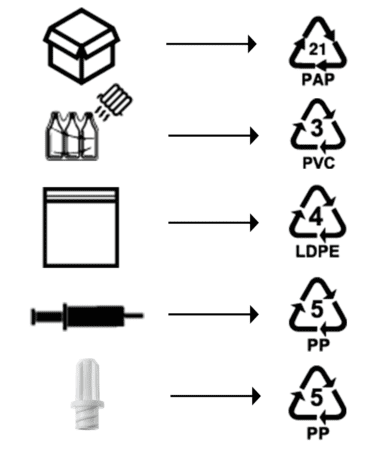 21
PAP

3
PVC

4
LDPE

5
PP

5
PP