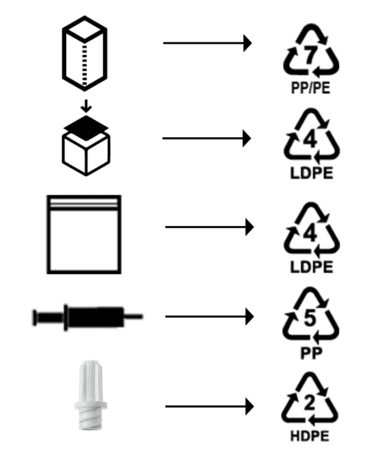 7
PP/PE

4
LDPE

4
LDPE

5
PP

2
HDPE